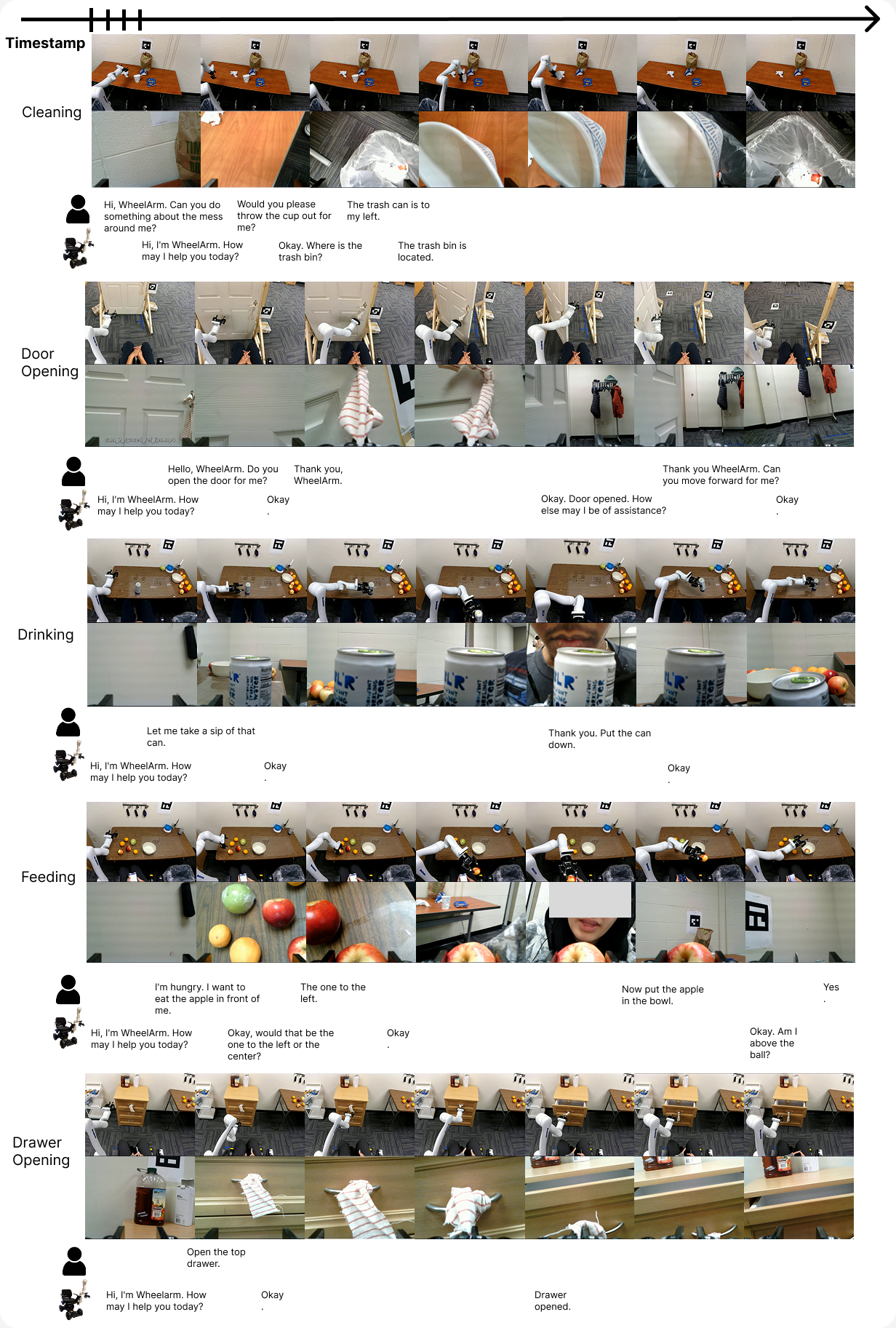 Timestamp

Cleaning

Hi, WheelArm. Can you do something about the mess around me?

Would you please throw the cup out for me?

The trash can is to my left.

Hi, I'm WheelArm. How may I help you today?

Okay. Where is the trash bin?

The trash bin is located.

Door Opening

Hello, WheelArm. Do you open the door for me?

Thank you, WheelArm.

Thank you WheelArm. Can you move forward for me?

Hi, I'm WheelArm. How may I help you today?

Okay .

Okay. Door opened. How else may I be of assistance?

Okay .

Drinking

Let me take a sip of that can.

Thank you. Put the can down.

Hi, I'm WheelArm. How may I help you today?

Okay .

Okay .

Feeding

I'm hungry. I want to eat the apple in front of me.

The one to the left.

Now put the apple in the bowl.

Yes .

Hi, I'm WheelArm. How may I help you today?

Okay, would that be the one to the left or the center?

Okay .

Okay. Am I above the ball?

Drawer Opening

Open the top drawer.

Hi, I'm Wheelarm. How may I help you today?

Okay .

Drawer opened.